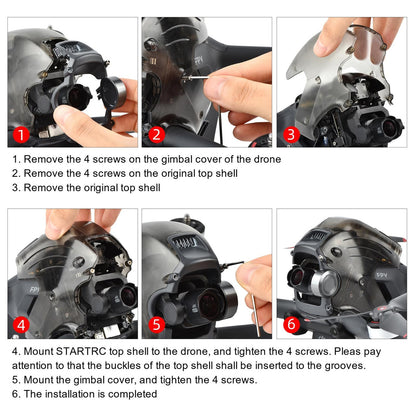 1

FPV

2

3

1. Remove the 4 screws on the gimbal cover of the drone
2. Remove the 4 screws on the original top shell
3. Remove the original top shell

FPV

4

5

FPV

6

4. Mount STARTRC top shell to the drone, and tighten the 4 screws. Pleas pay attention to that the buckles of the top shell shall be inserted to the grooves.
5. Mount the gimbal cover, and tighten the 4 screws.
6. The installation is completed