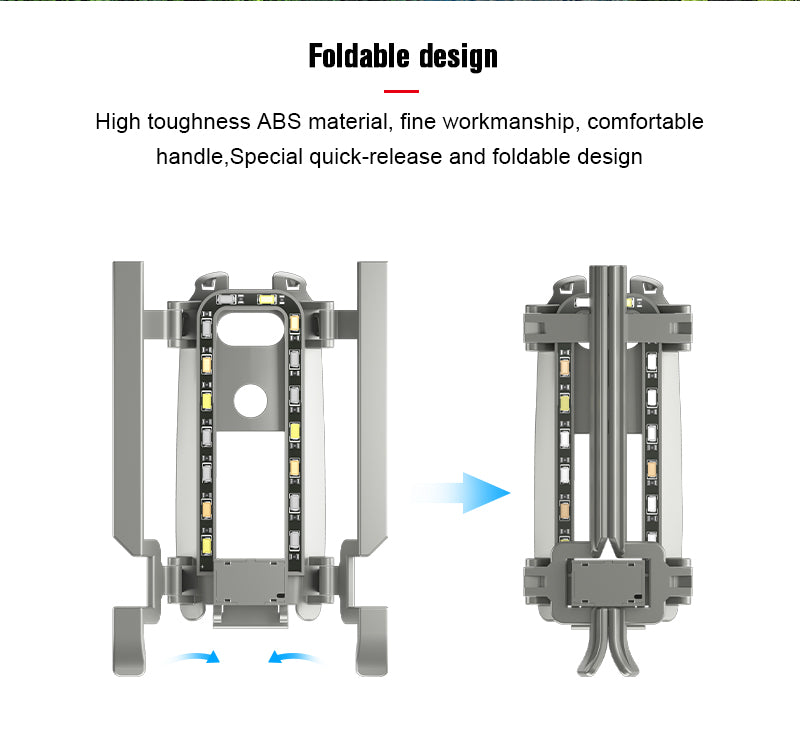 Foldable design

High toughness ABS material, fine workmanship, comfortable handle,Special quick-release and foldable design