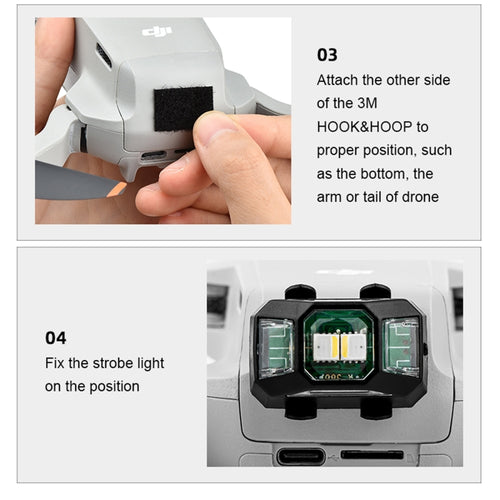 dji

03
Attach the other side of the 3M HOOK&HOOP to proper position, such as the bottom, the arm or tail of drone

04
Fix the strobe light on the position