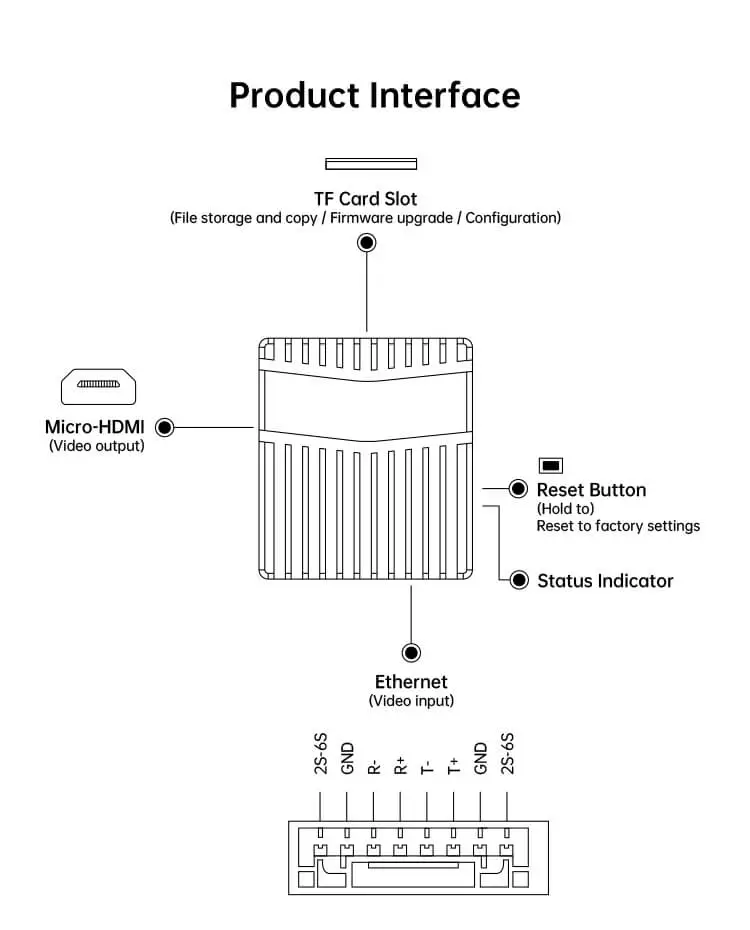 Product Interface

TF Card Slot
(File storage and copy / Firmware upgrade / Configuration)

Micro-HDMI
(Video output)

Reset Button
(Hold to)
Reset to factory settings

Status Indicator

Ethernet
(Video input)

2S-6S GND R- R+ T- T+ GND 2S-6S