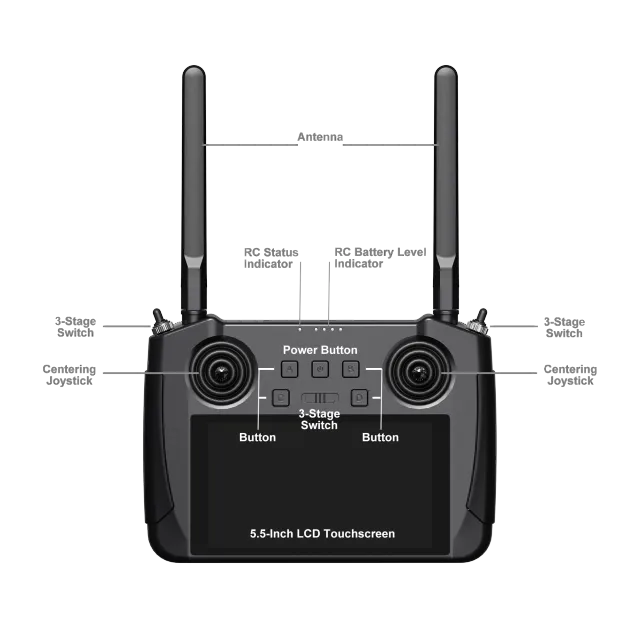 Antenna

RC Status Indicator

RC Battery Level Indicator

3-Stage Switch

3-Stage Switch

Power Button

Centering Joystick

Centering Joystick

A

B

C

D

3-Stage Switch

Button

Button

5.5-Inch LCD Touchscreen