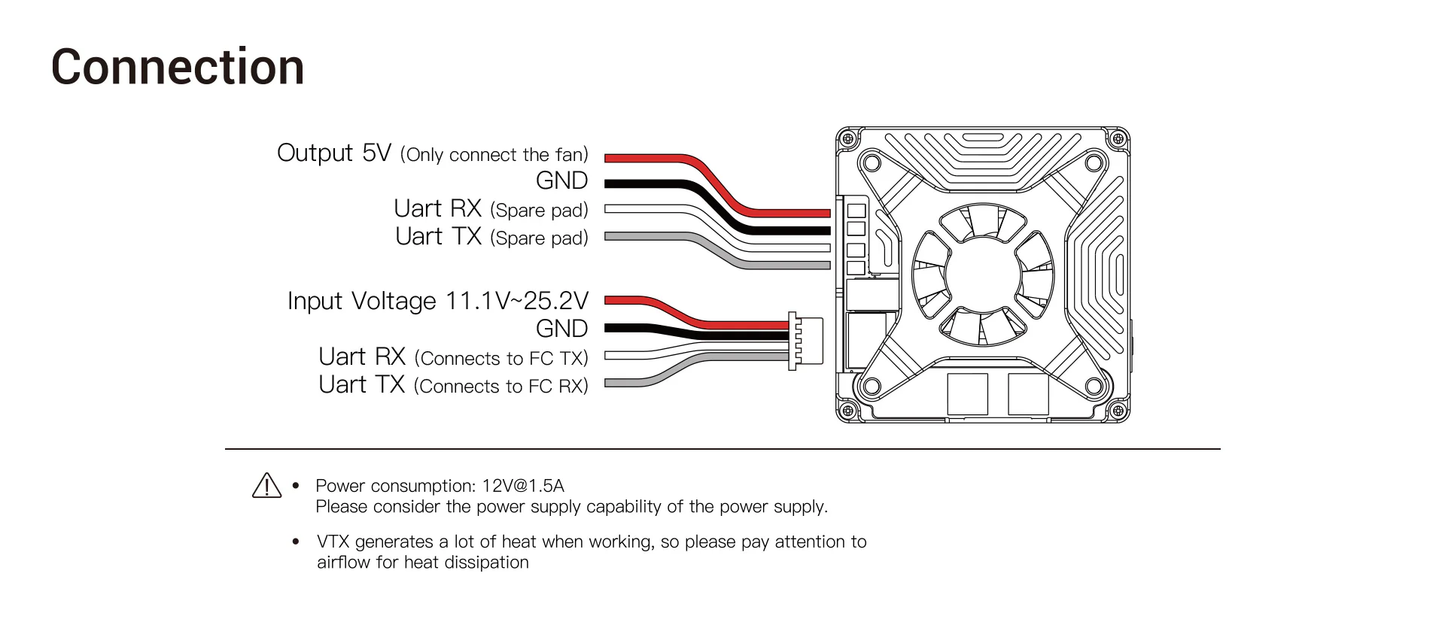 Connection

Output 5V (Only connect the fan)
GND
Uart RX (Spare pad)
Uart TX (Spare pad)

Input Voltage 11.1V~25.2V
GND
Uart RX (Connects to FC TX)
Uart TX (Connects to FC RX)

• Power consumption: 12V@1.5A
Please consider the power supply capability of the power supply.

• VTX generates a lot of heat when working, so please pay attention to airflow for heat dissipation